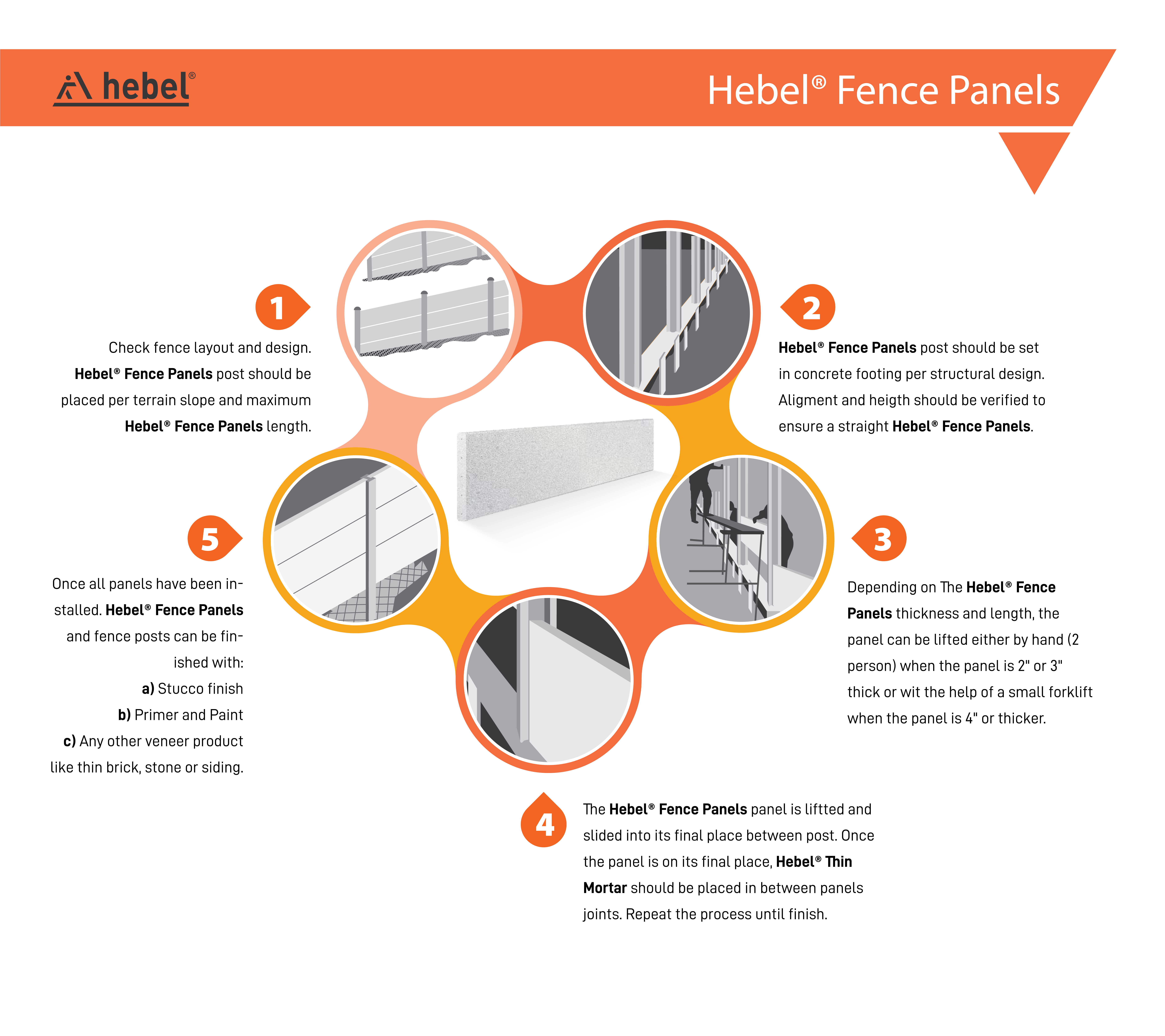 hebel®

Hebel® Fence Panels

1

Check fence layout and design. Hebel® Fence Panels post should be placed per terrain slope and maximum Hebel® Fence Panels length.

2

Hebel® Fence Panels post should be set in concrete footing per structural design. Aligment and heigth should be verified to ensure a straight Hebel® Fence Panels.

3

Depending on The Hebel® Fence Panels thickness and length, the panel can be lifted either by hand (2 person) when the panel is 2" or 3" thick or wit the help of a small forklift when the panel is 4" or thicker.

4

The Hebel® Fence Panels panel is liftted and slided into its final place between post. Once the panel is on its final place, Hebel® Thin Mortar should be placed in between panels joints. Repeat the process until finish.

5

Once all panels have been installed. Hebel® Fence Panels and fence posts can be finished with:
a) Stucco finish
b) Primer and Paint
c) Any other veneer product like thin brick, stone or siding.